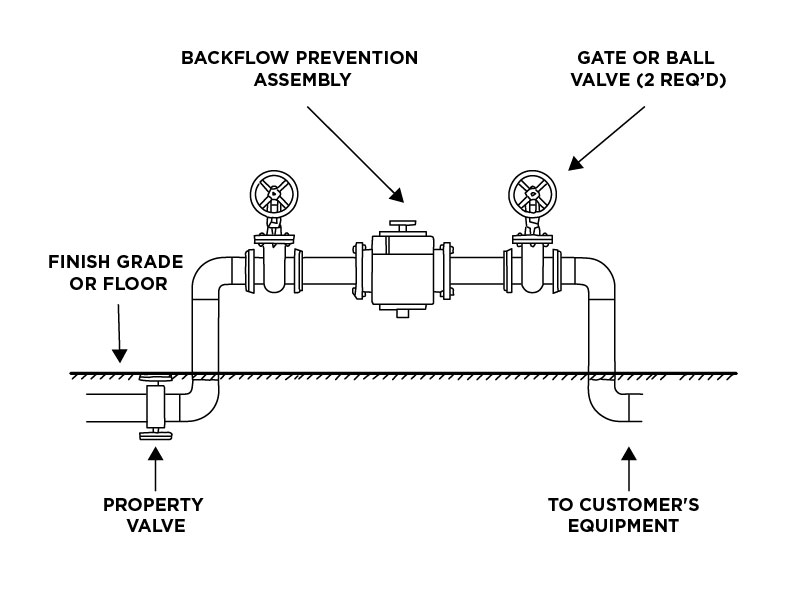 BACKFLOW PREVENTION ASSEMBLY

GATE OR BALL VALVE (2 REQ'D)

FINISH GRADE OR FLOOR

PROPERTY VALVE

TO CUSTOMER'S EQUIPMENT